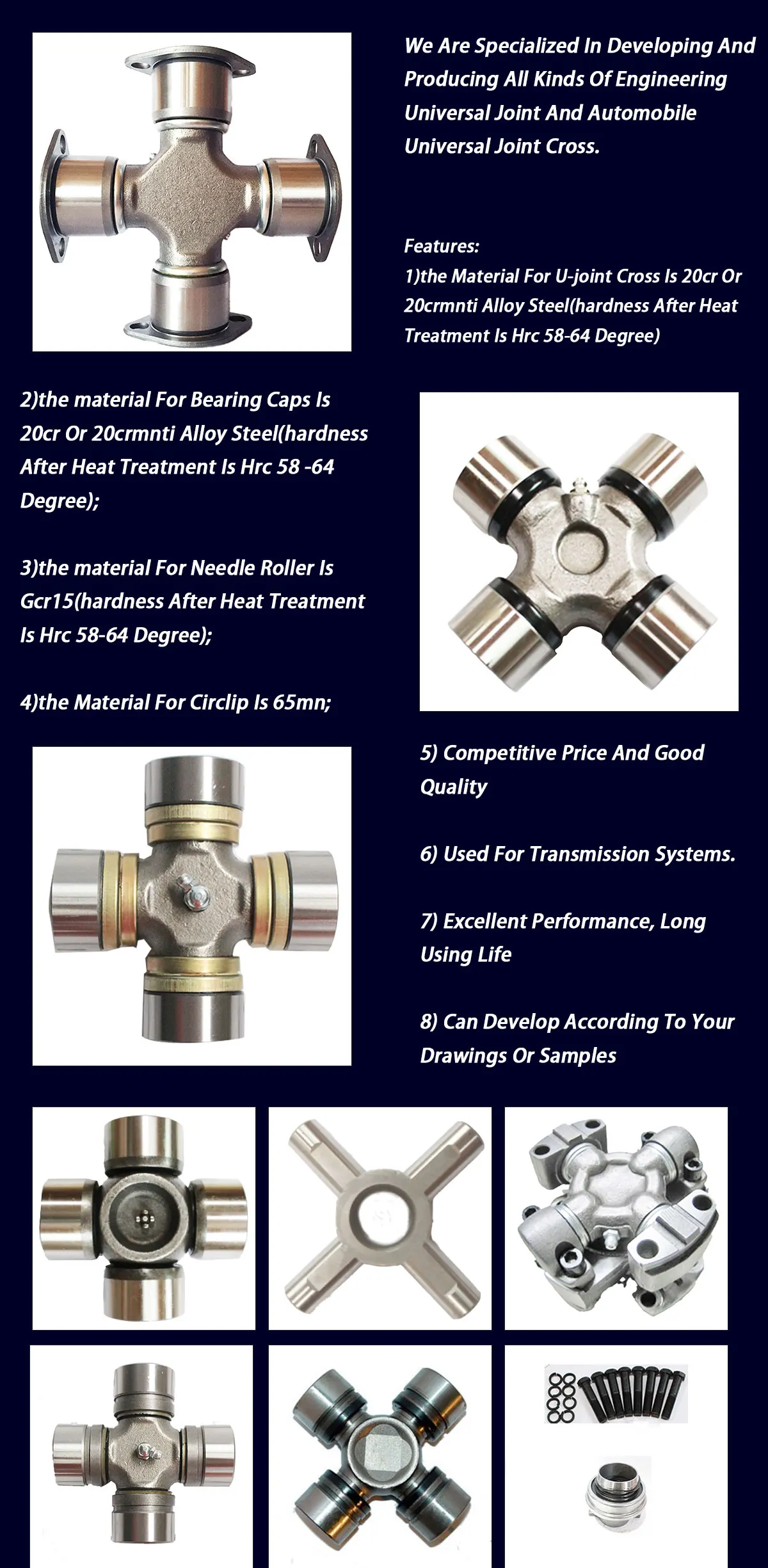 We Are Specialized In Developing And Producing All Kinds Of Engineering Universal Joint And Automobile Universal Joint Cross.

Features:
1)the Material For U-joint Cross Is 20cr Or 20crmnti Alloy Steel(hardness After Heat Treatment Is Hrc 58-64 Degree)

2)the material For Bearing Caps Is 20cr Or 20crmnti Alloy Steel(hardness After Heat Treatment Is Hrc 58 -64 Degree);

3)the material For Needle Roller Is Gcr15(hardness After Heat Treatment Is Hrc 58-64 Degree);

4)the Material For Circlip Is 65mn;

5) Competitive Price And Good Quality

6) Used For Transmission Systems.

7) Excellent Performance, Long Using Life

8) Can Develop According To Your Drawings Or Samples