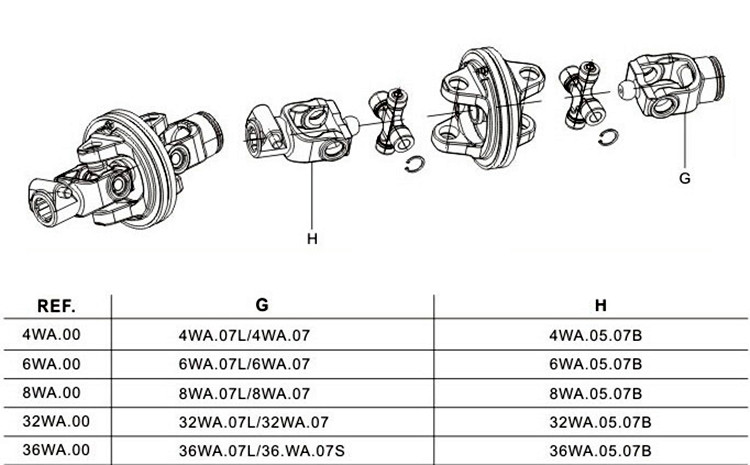 G

H

| REF. | G | H |
|---|---|---|
| 4WA.00 | 4WA.07L/4WA.07 | 4WA.05.07B |
| 6WA.00 | 6WA.07L/6WA.07 | 6WA.05.07B |
| 8WA.00 | 8WA.07L/8WA.07 | 8WA.05.07B |
| 32WA.00 | 32WA.07L/32WA.07 | 32WA.05.07B |
| 36WA.00 | 36WA.07L/36.WA.07S | 36WA.05.07B |